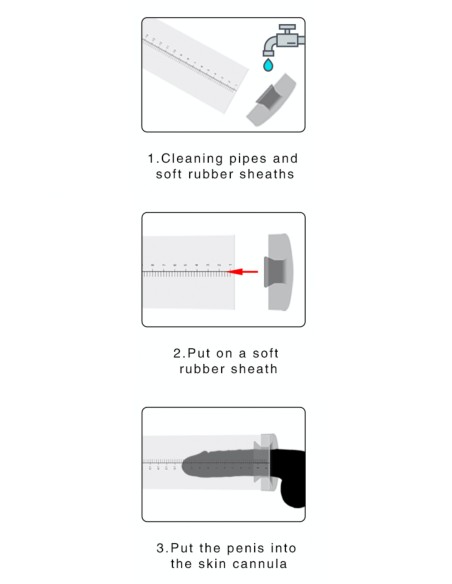 1.Cleaning pipes and soft rubber sheaths

2.Put on a soft rubber sheath

3.Put the penis into the skin cannula