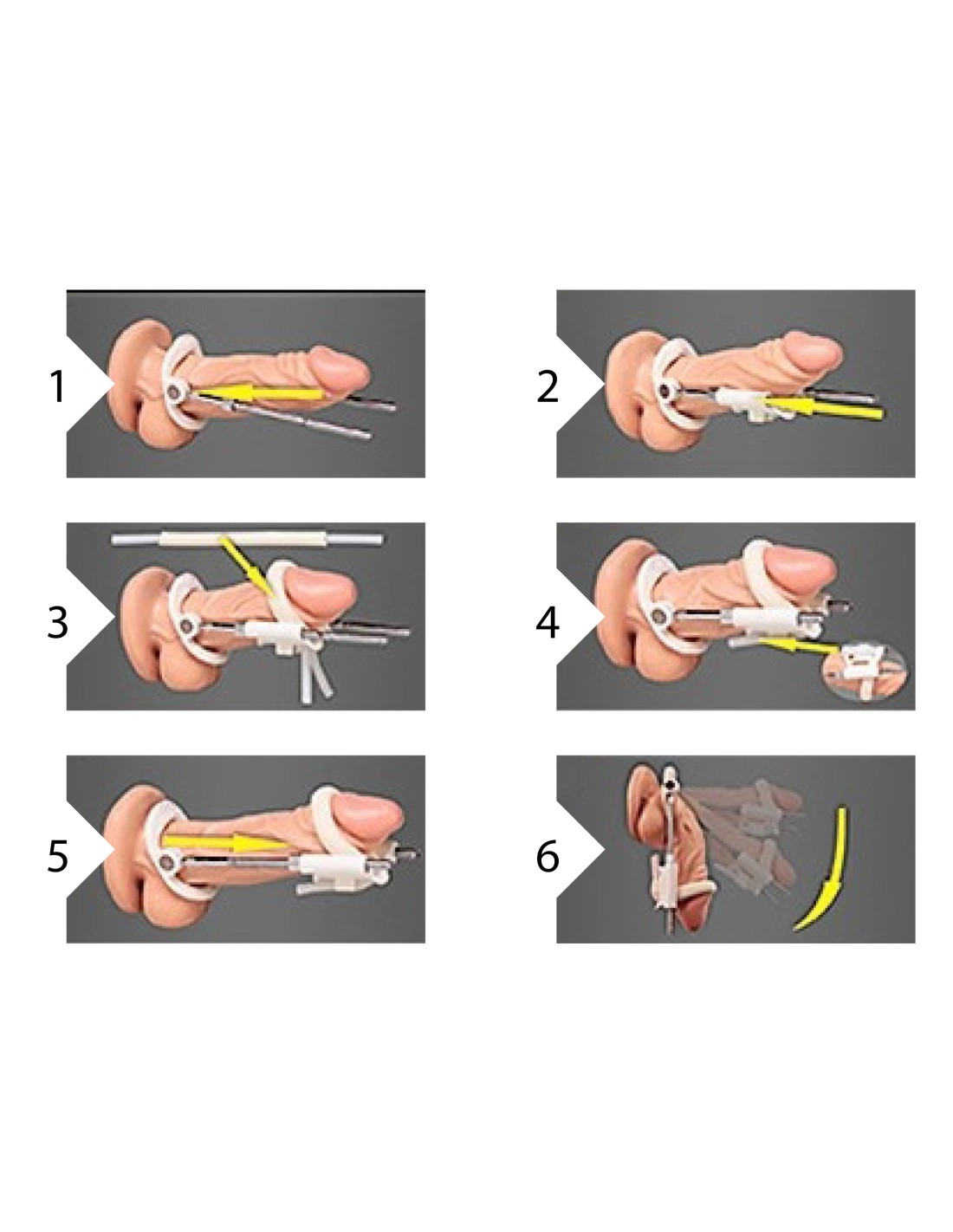 1

2

3

4

5

6