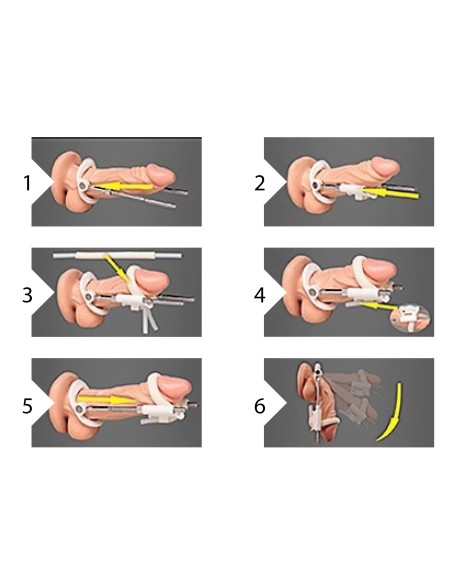 1

2

3

4

5

6