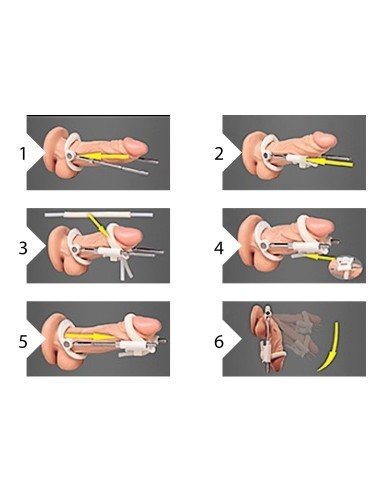 1

2

3

4

5

6