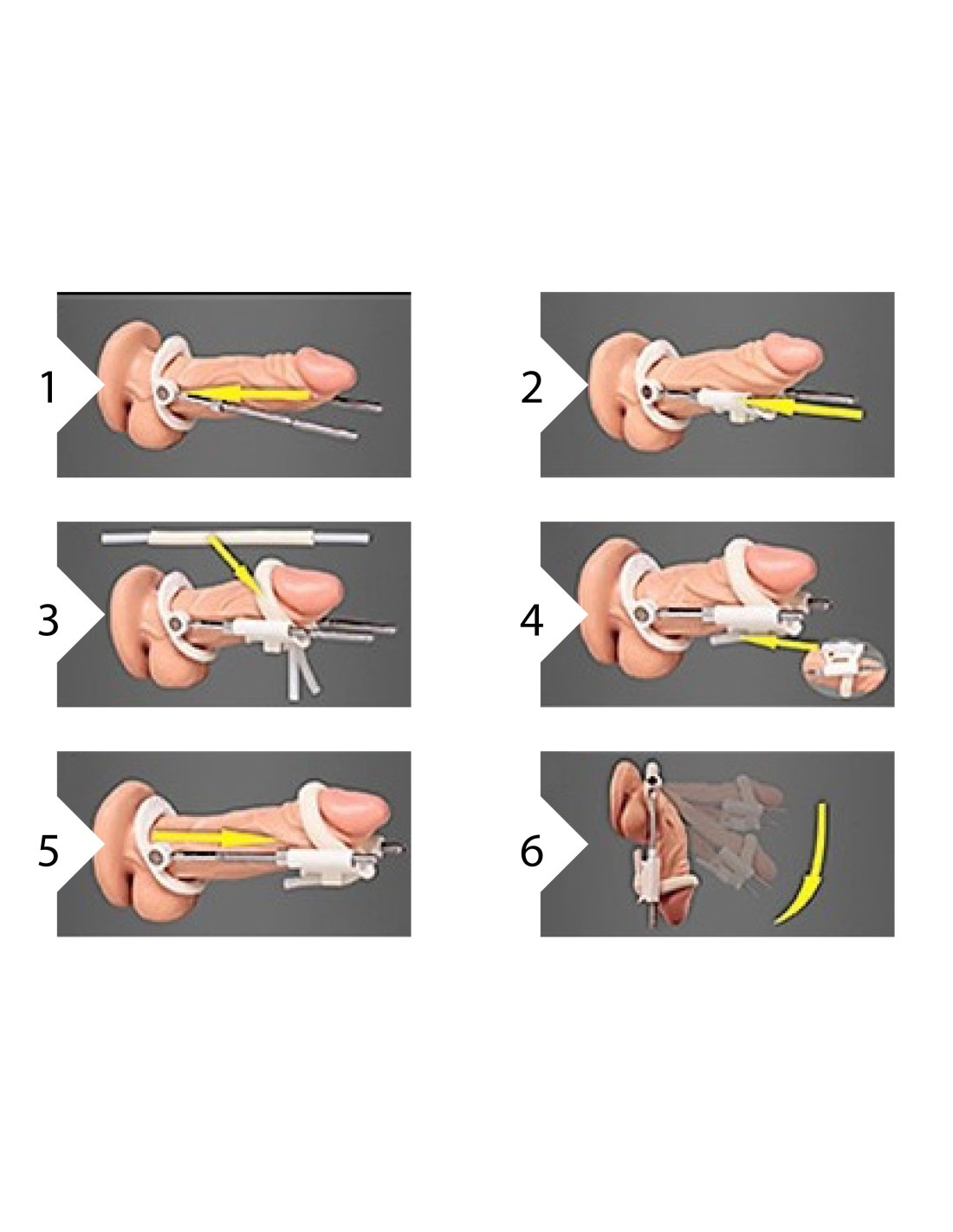 1

2

3

4

5

6