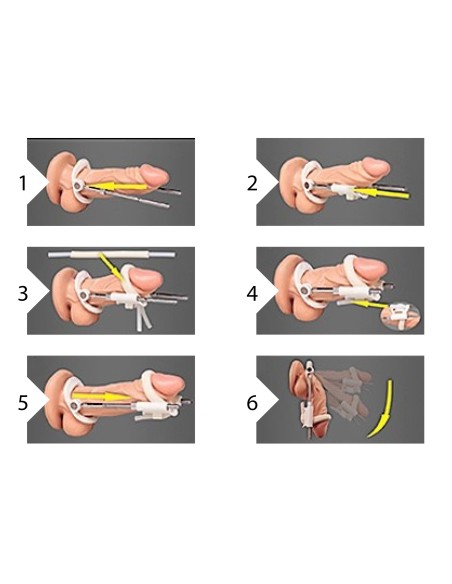 1

2

3

4

5

6