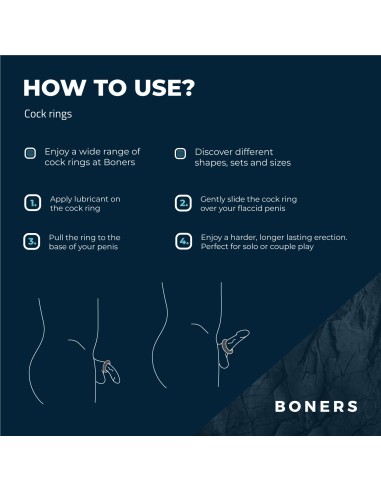 HOW TO USE?

Cock rings

Enjoy a wide range of cock rings at Boners

Discover different shapes, sets and sizes

1. Apply lubricant on the cock ring

2. Gently slide the cock ring over your flaccid penis

3. Pull the ring to the base of your penis

4. Enjoy a harder, longer lasting erection. Perfect for solo or couple play

BONERS