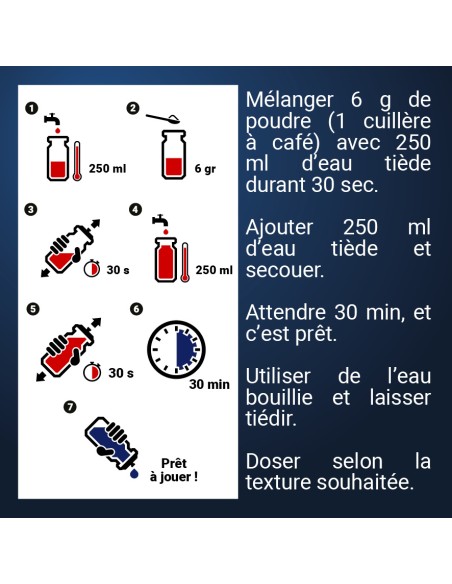 1

250 ml

2

6 gr

3

30 s

4

250 ml

5

30 s

6

30 min

7

Prêt à jouer !

Mélanger 6 g de poudre (1 cuillère à café) avec 250 ml d'eau tiède durant 30 sec.

Ajouter 250 ml d'eau tiède et secouer.

Attendre 30 min, et c'est prêt.

Utiliser de l'eau bouillie et laisser tiédir.

Doser selon la texture souhaitée.