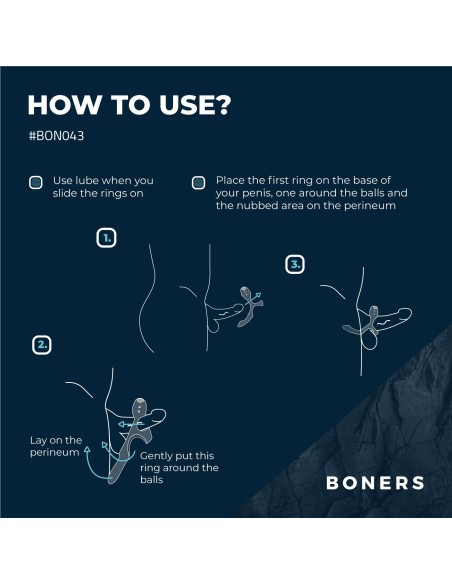 HOW TO USE?

#BON043

Use lube when you slide the rings on

Place the first ring on the base of your penis, one around the balls and the nubbed area on the perineum

1.

3.

2.

Lay on the perineum

Gently put this ring around the balls

BONERS