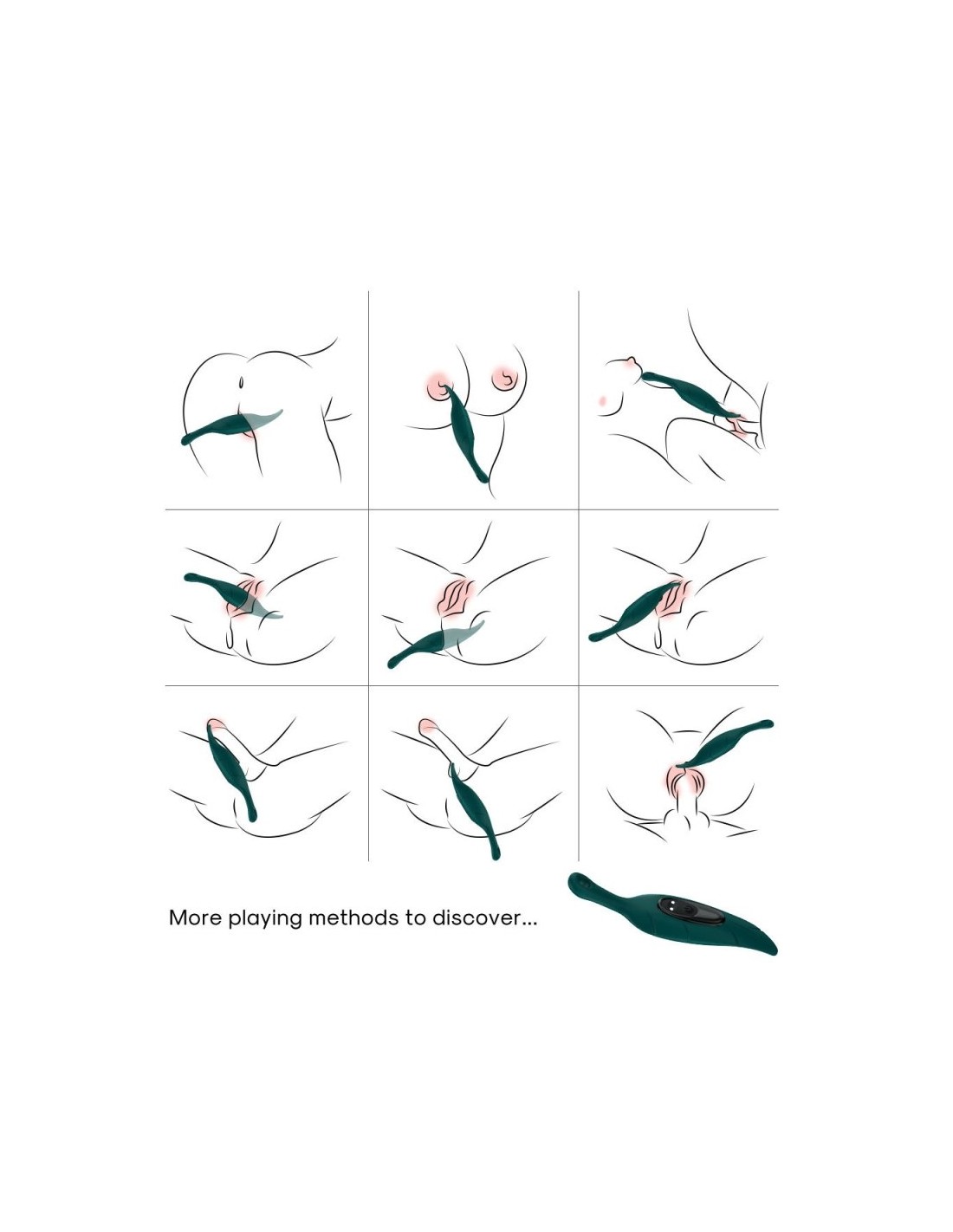 More playing methods to discover...