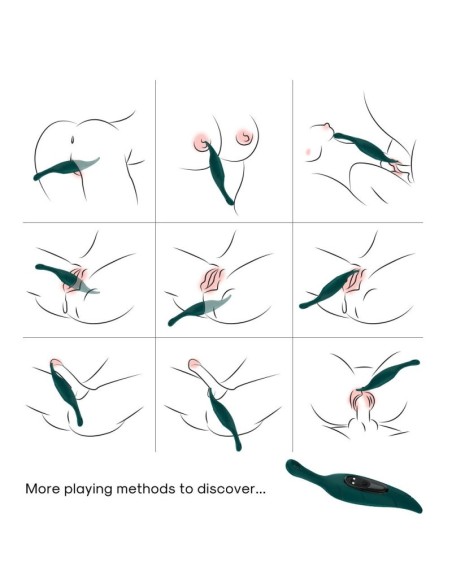 More playing methods to discover...