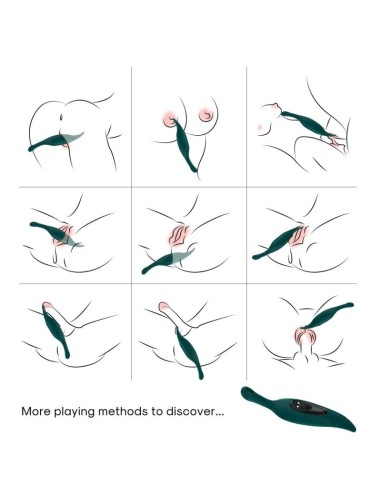 More playing methods to discover...