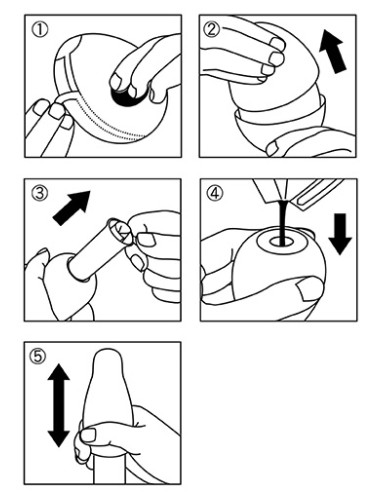 ①

②

③

④

⑤