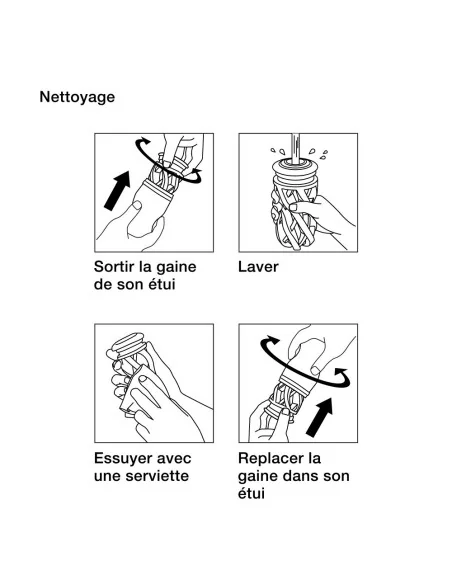 Nettoyage

Sortir la gaine de son étui

Laver

Essuyer avec une serviette

Replacer la gaine dans son étui