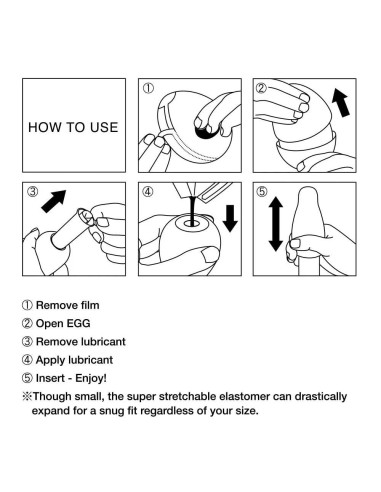 HOW TO USE

①

②

③

④

⑤

① Remove film
② Open EGG
③ Remove lubricant
④ Apply lubricant
⑤ Insert - Enjoy!
※Though small, the super stretchable elastomer can drastically expand for a snug fit regardless of your size.