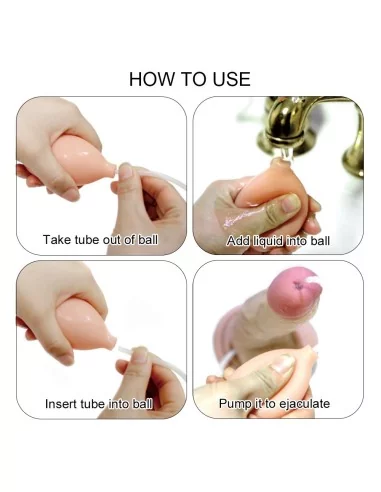 HOW TO USE

Take tube out of ball

Add liquid into ball

Insert tube into ball

Pump it to ejaculate