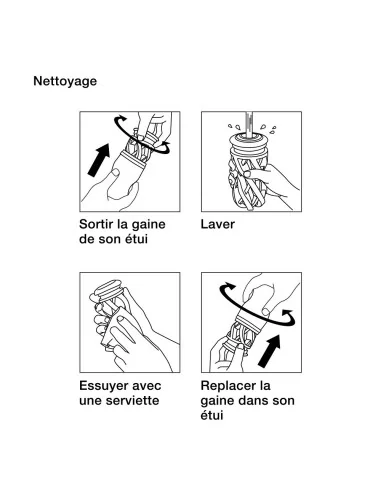 Nettoyage

Sortir la gaine de son étui

Laver

Essuyer avec une serviette

Replacer la gaine dans son étui