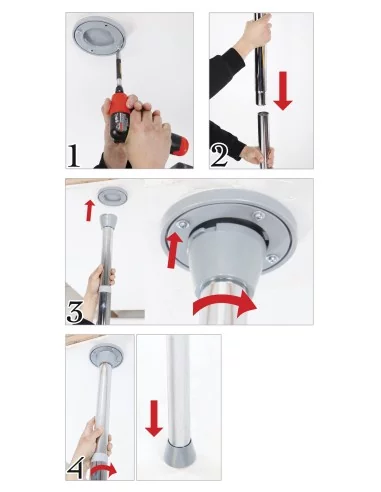 1
2
3
4