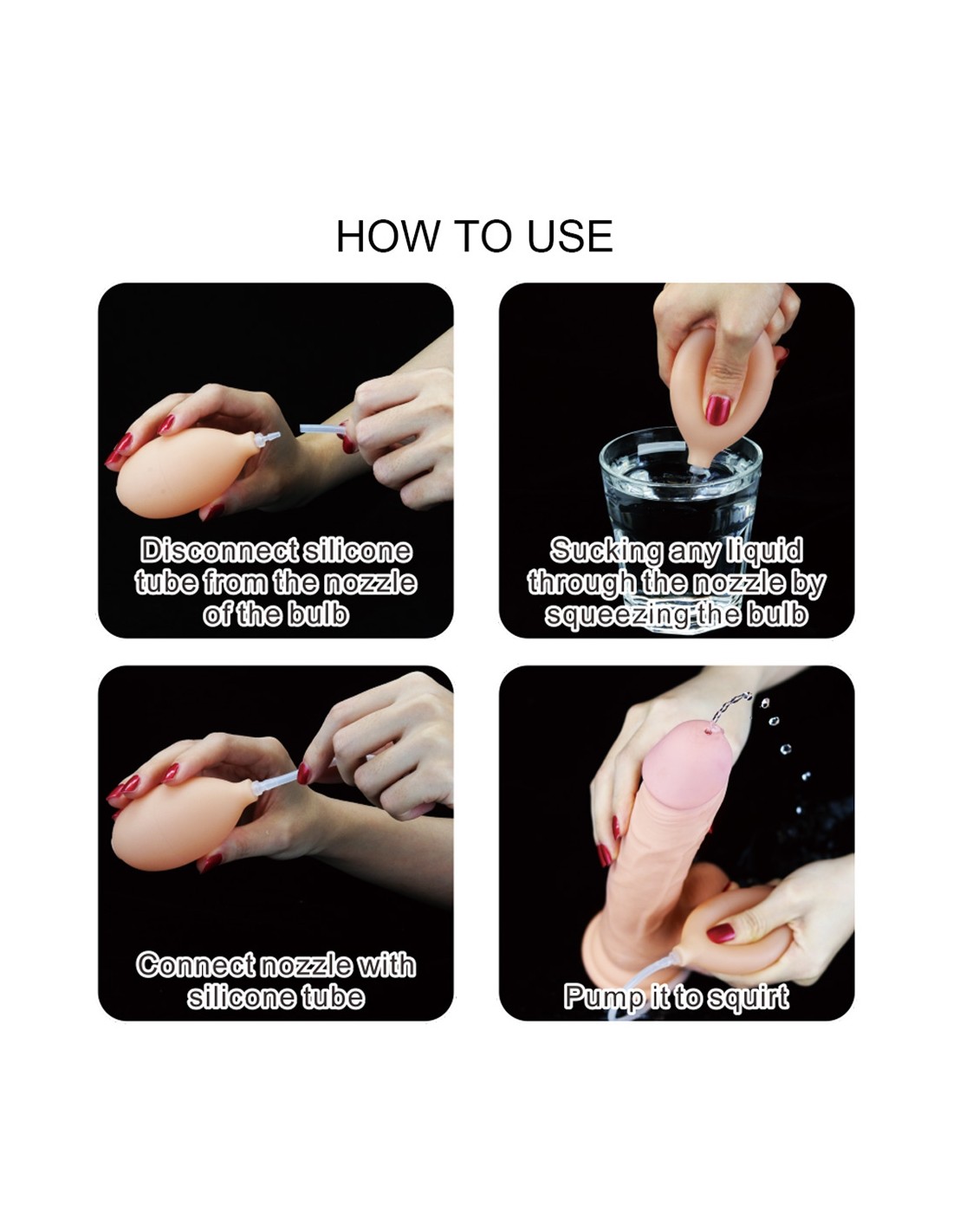 HOW TO USE

Disconnect silicone tube from the nozzle of the bulb

Sucking any liquid through the nozzle by squeezing the bulb

Connect nozzle with silicone tube

Pump it to squirt