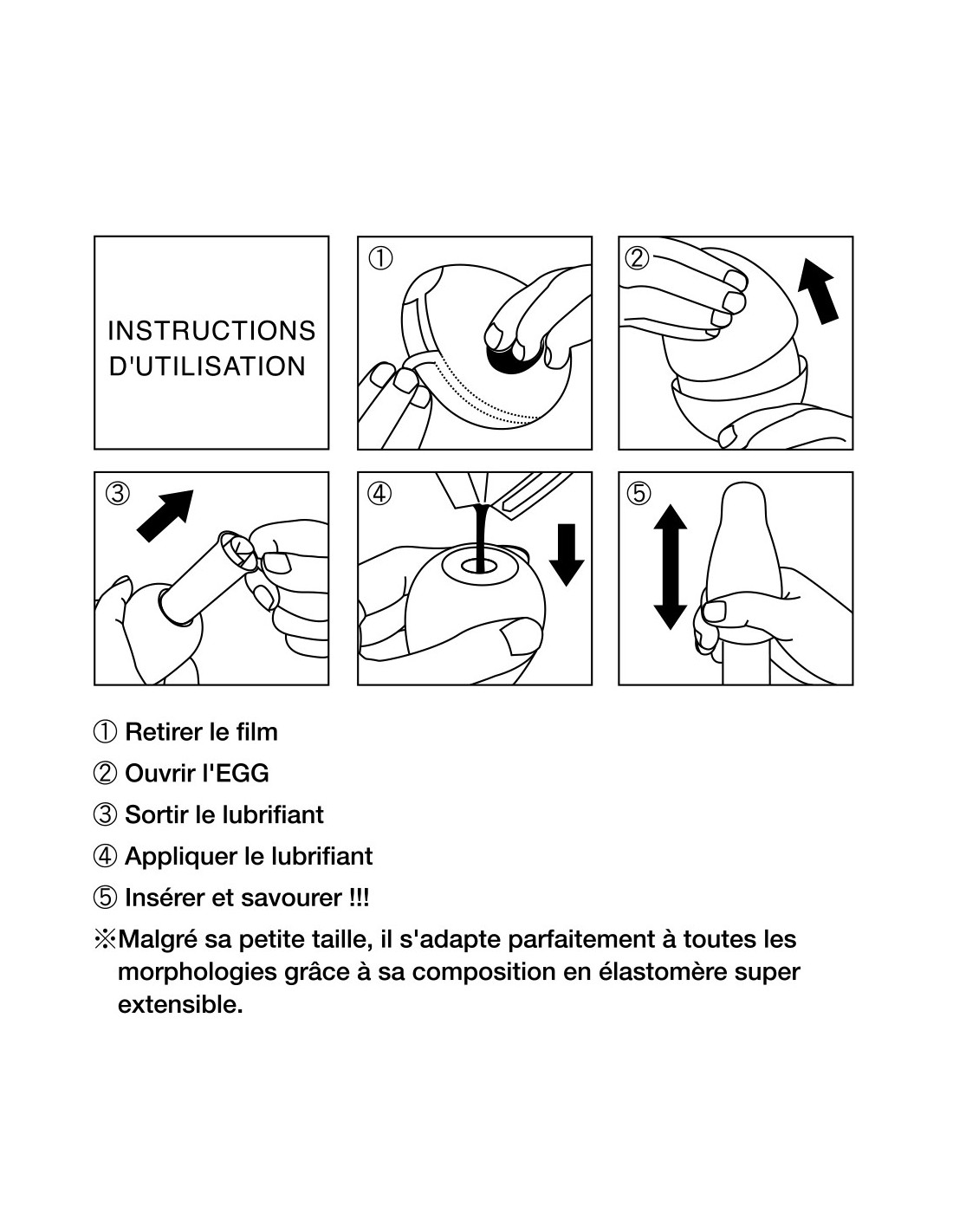 INSTRUCTIONS D'UTILISATION

①

②

③

④

⑤

① Retirer le film

② Ouvrir l'EGG

③ Sortir le lubrifiant

④ Appliquer le lubrifiant

⑤ Insérer et savourer !!!

※Malgré sa petite taille, il s'adapte parfaitement à toutes les morphologies grâce à sa composition en élastomère super extensible.