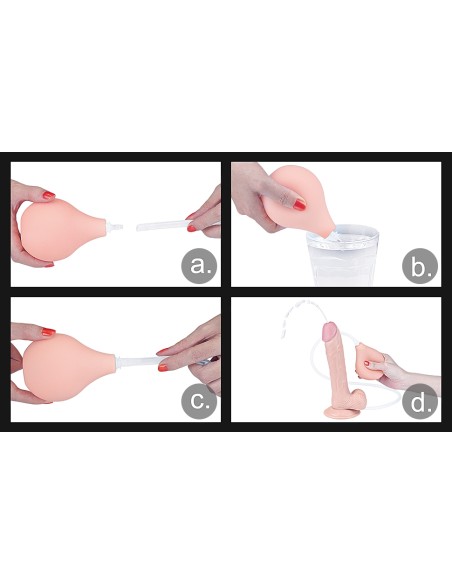 a.

b.

c.

d.