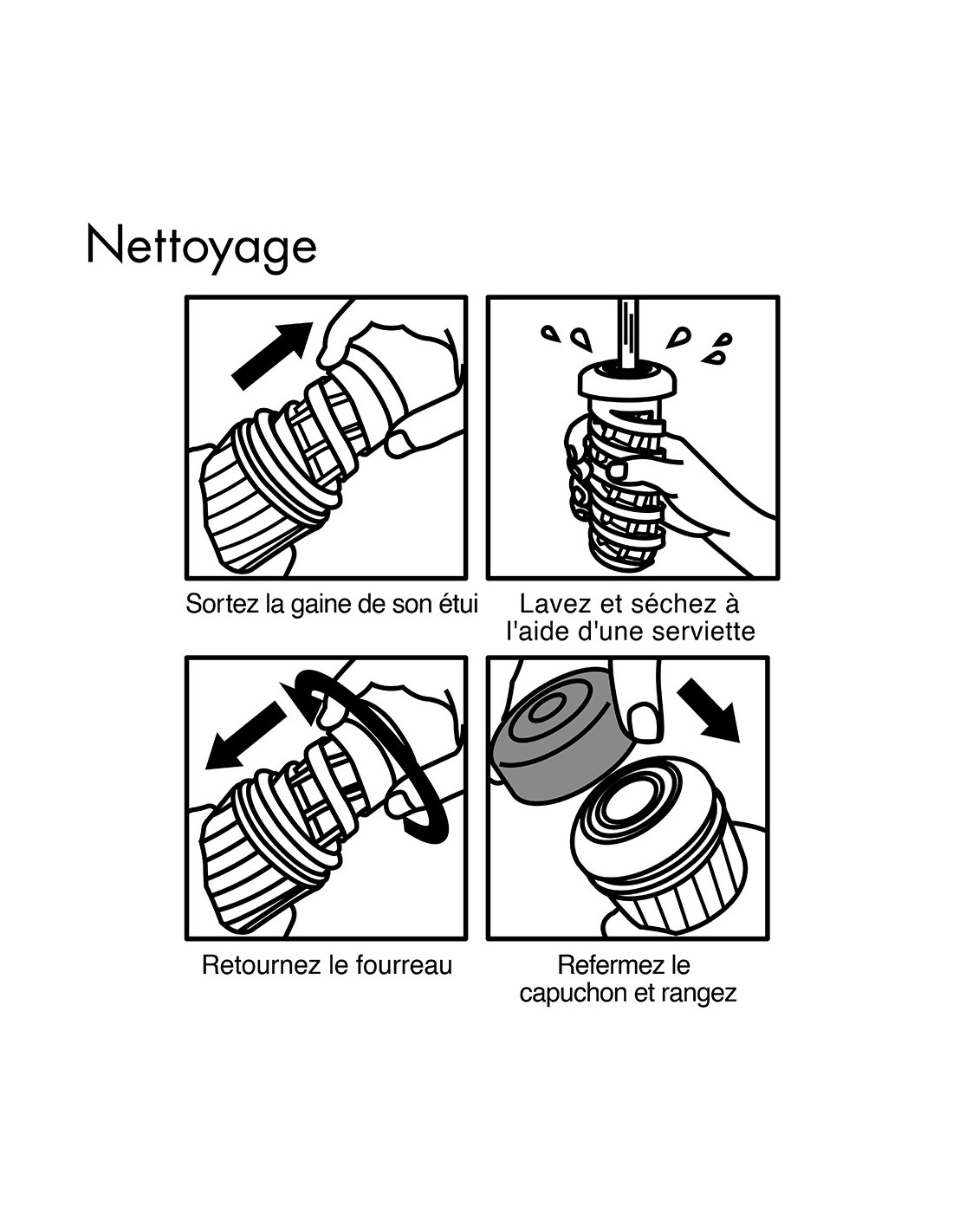 Nettoyage

Sortez la gaine de son étui

Lavez et séchez à l'aide d'une serviette

Retournez le fourreau

Refermez le capuchon et rangez