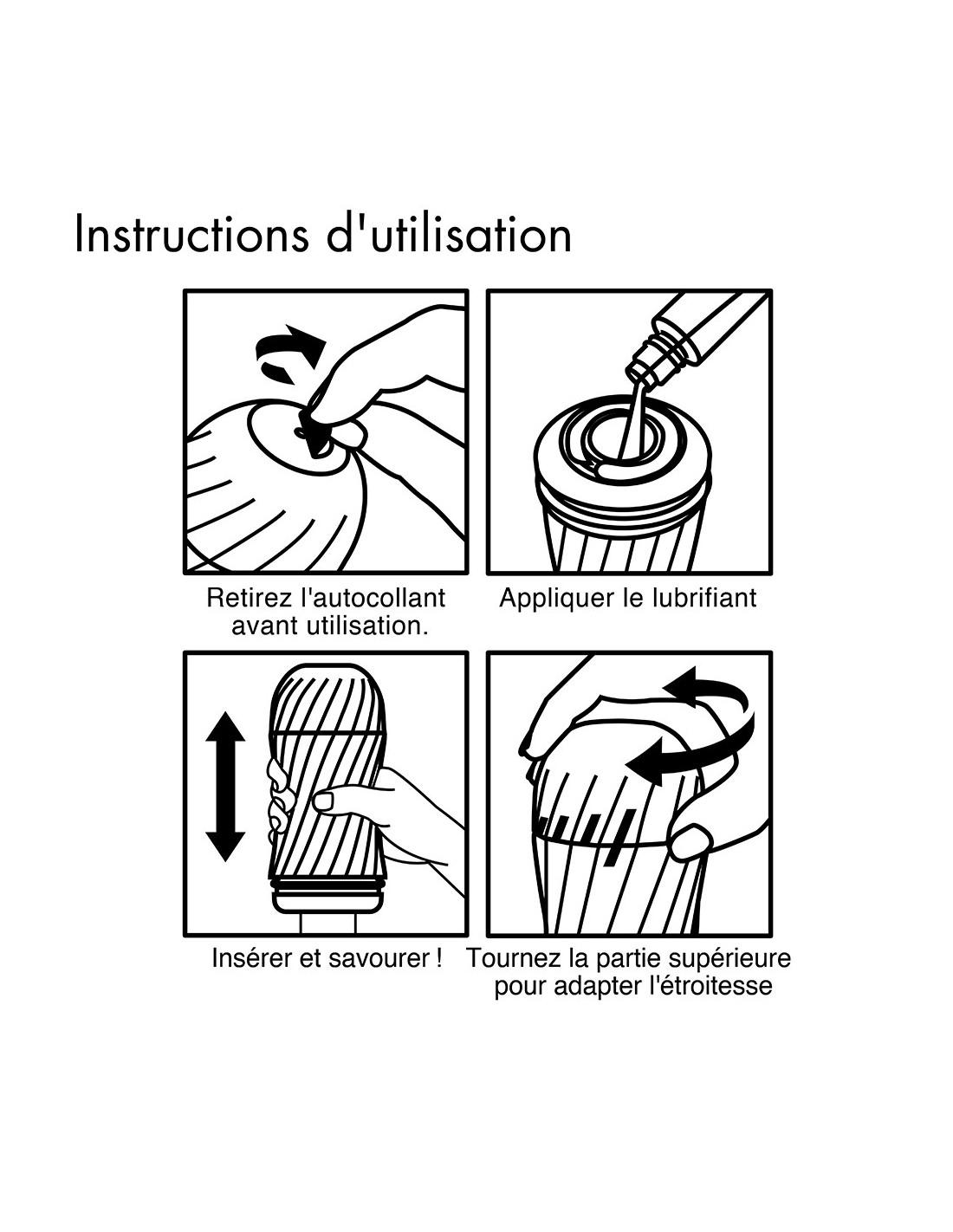 Instructions d'utilisation

Retirez l'autocollant avant utilisation.

Appliquer le lubrifiant

Insérer et savourer !

Tournez la partie supérieure pour adapter l'étroitesse