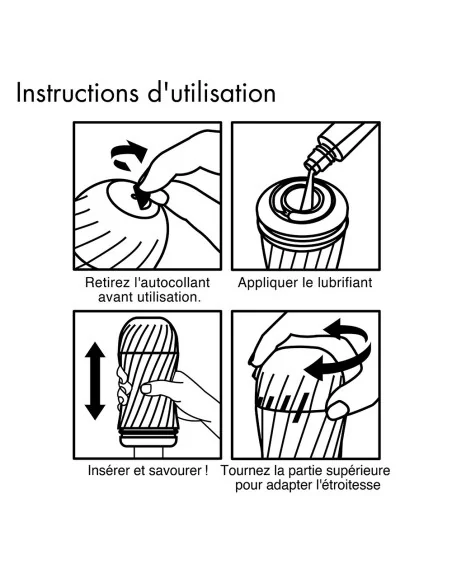 Instructions d'utilisation

Retirez l'autocollant avant utilisation.

Appliquer le lubrifiant

Insérer et savourer !

Tournez la partie supérieure pour adapter l'étroitesse