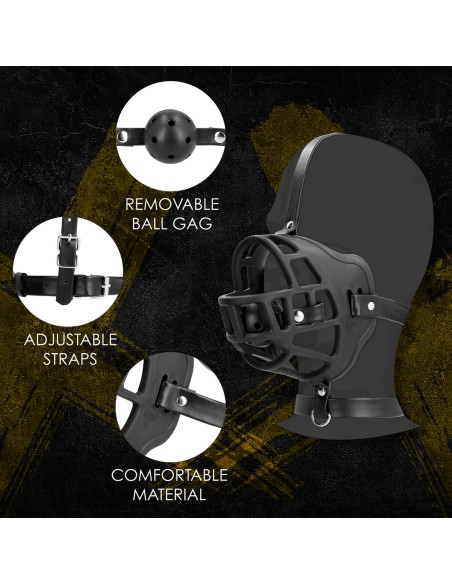 REMOVABLE BALL GAG

ADJUSTABLE STRAPS

COMFORTABLE MATERIAL