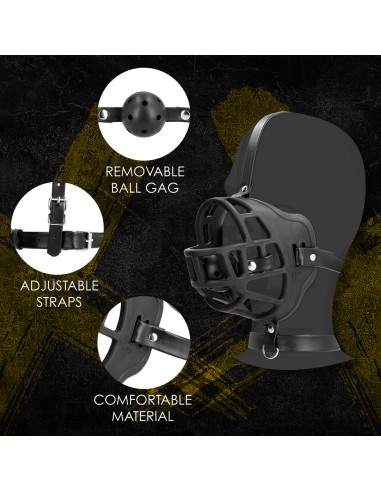 REMOVABLE BALL GAG

ADJUSTABLE STRAPS

COMFORTABLE MATERIAL