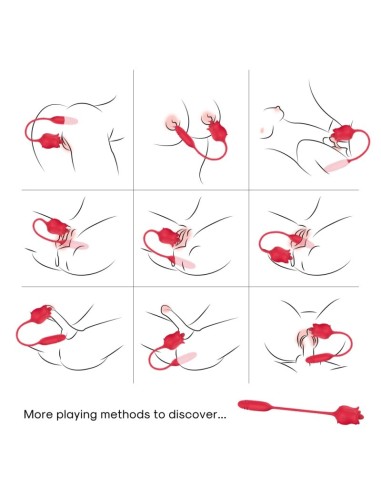 More playing methods to discover...