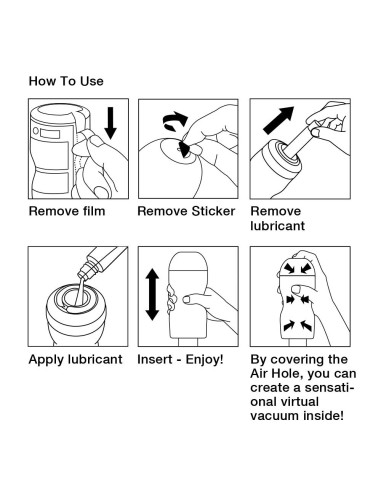 How To Use

Remove film

Remove Sticker

Remove lubricant

Apply lubricant

Insert - Enjoy!

By covering the Air Hole, you can create a sensational virtual vacuum inside!