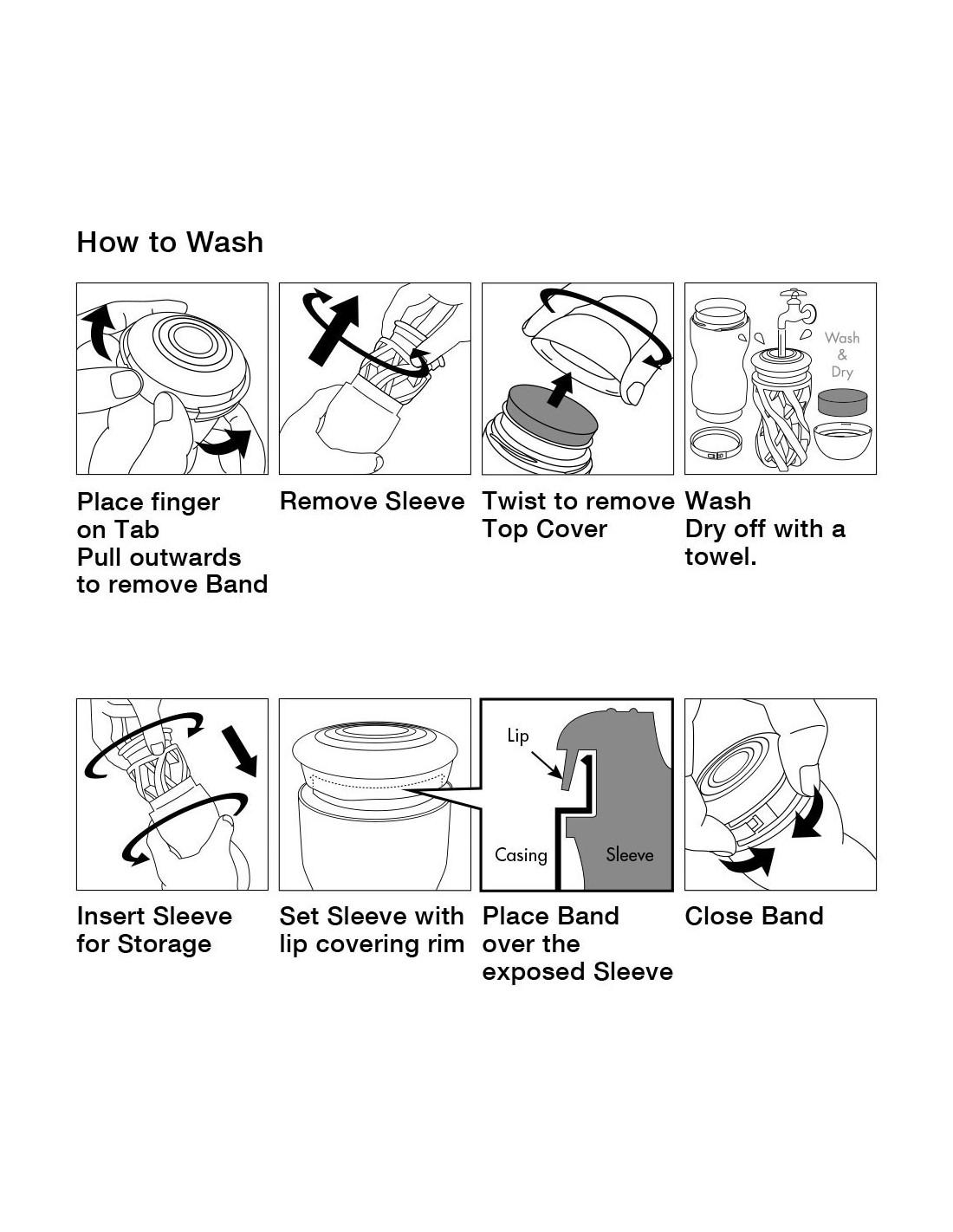 How to Wash

Wash & Dry

Place finger on Tab Pull outwards to remove Band

Remove Sleeve

Twist to remove Top Cover

Wash Dry off with a towel.

Lip

Casing

Sleeve

Insert Sleeve for Storage

Set Sleeve with lip covering rim

Place Band over the exposed Sleeve

Close Band