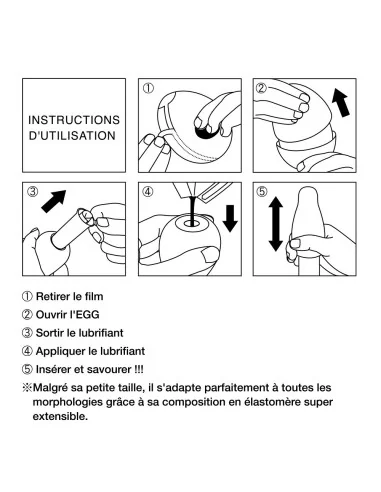 INSTRUCTIONS D'UTILISATION

①

②

③

④

⑤

① Retirer le film

② Ouvrir l'EGG

③ Sortir le lubrifiant

④ Appliquer le lubrifiant

⑤ Insérer et savourer !!!

※Malgré sa petite taille, il s'adapte parfaitement à toutes les morphologies grâce à sa composition en élastomère super extensible.